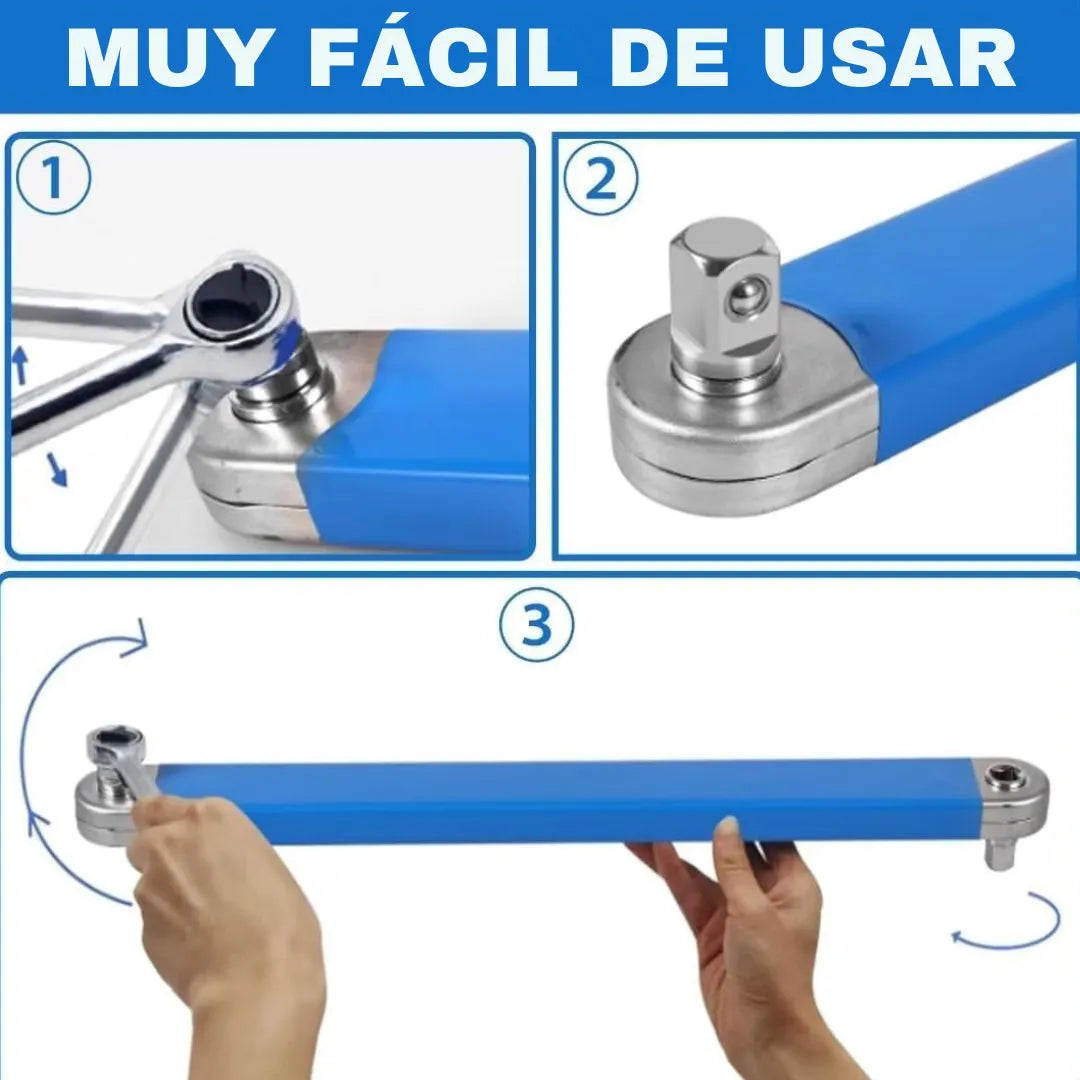 MUY FÁCIL DE USAR

1

2

3