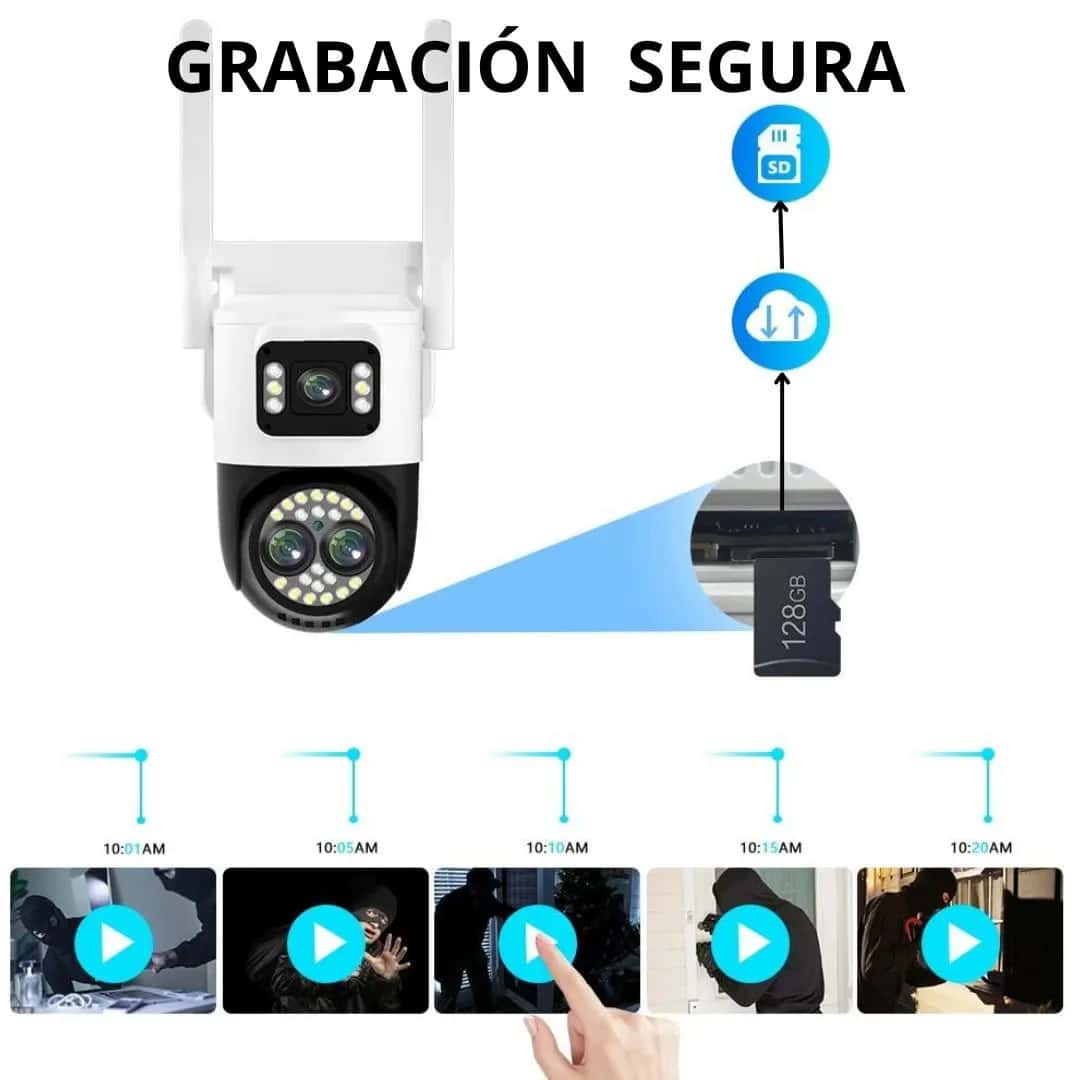 GRABACIÓN SEGURA

SD

128GB

10:01AM

10:05AM

10:10AM

10:15AM

10:20AM